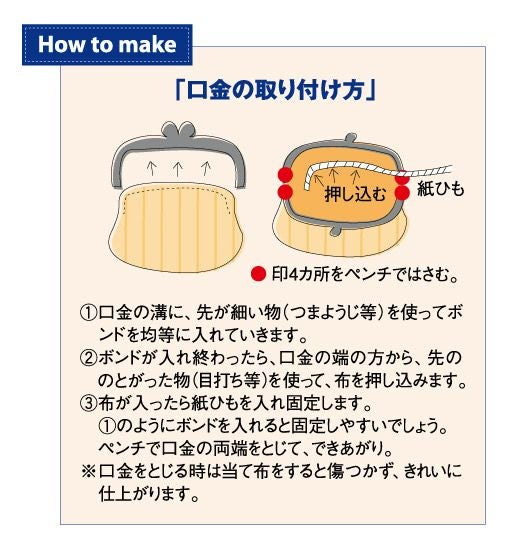 How to make

「口金の取り付け方」

押し込む

紙ひも

● 印4カ所をペンチではさむ。

①口金の溝に、先が細い物（つまようじ等）を使ってボンドを均等に入れていきます。
②ボンドが入れ終わったら、口金の端の方から、先ののとがった物（目打ち等）を使って、布を押し込みます。
③布が入ったら紙ひもを入れ固定します。
①のようにボンドを入れると固定しやすいでしょう。
ペンチで口金の両端をとじて、できあがり。
※口金をとじる時は当て布をすると傷つかず、きれいに仕上がります。