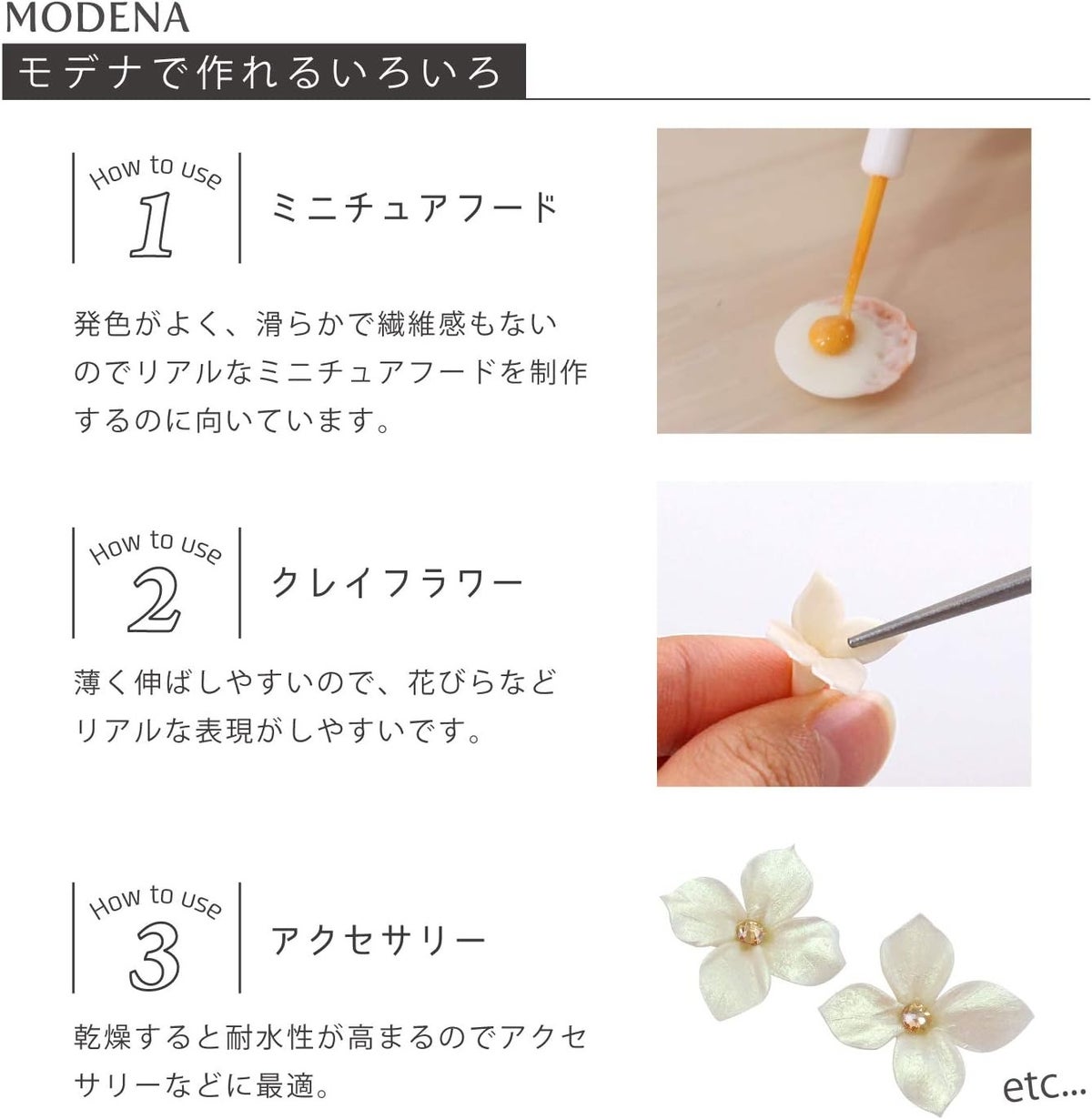 MODENA

モデナで作れるいろいろ

How to use 1

ミニチュアフード

発色がよく、滑らかで繊維感もないのでリアルなミニチュアフードを制作するのに向いています。

How to use 2

クレイフラワー

薄く伸ばしやすいので、花びらなどリアルな表現がしやすいです。

How to use 3

アクセサリー

乾燥すると耐水性が高まるのでアクセサリーなどに最適。

etc...