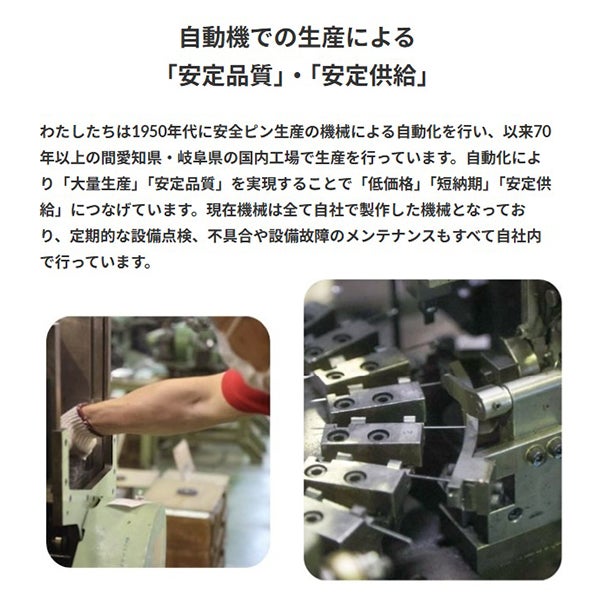 自動機での生産による
「安定品質」・「安定供給」

わたしたちは1950年代に安全ピン生産の機械による自動化を行い、以来70年以上の間愛知県・岐阜県の国内工場で生産を行っています。自動化により「大量生産」「安定品質」を実現することで「低価格」「短納期」「安定供給」につなげています。現在機械は全て自社で製作した機械となっており、定期的な設備点検、不具合や設備故障のメンテナンスもすべて自社内で行っています。