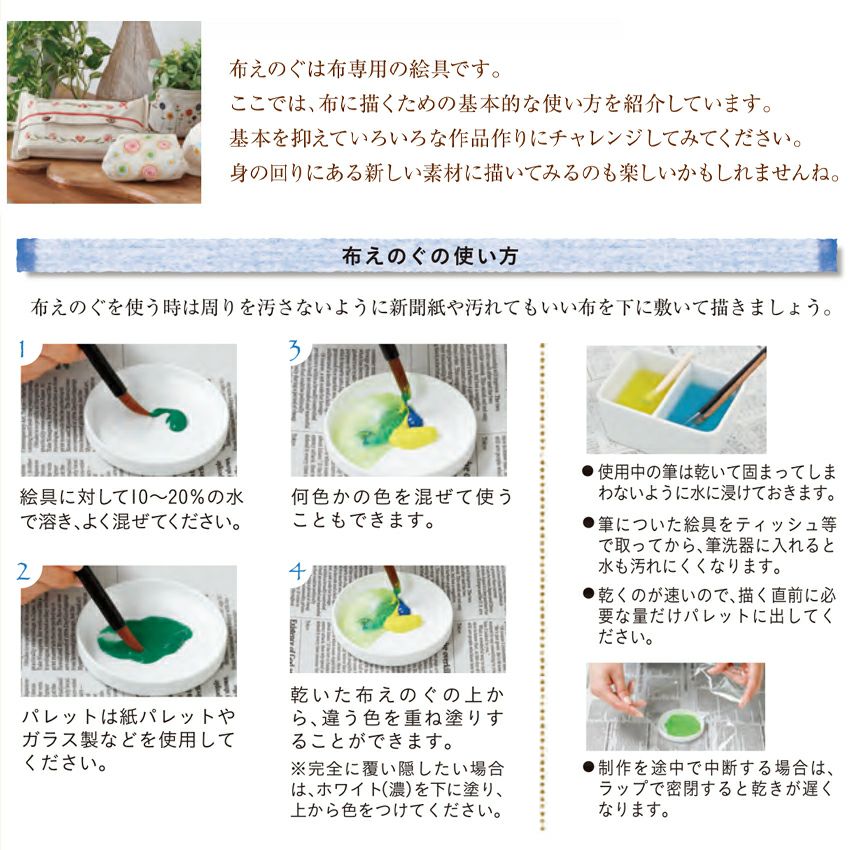 布えのぐは布専用の絵具です。
ここでは、布に描くための基本的な使い方を紹介しています。
基本を抑えていろいろな作品作りにチャレンジしてみてください。
身の回りにある新しい素材に描いてみるのも楽しいかもしれませんね。

布えのぐの使い方

布えのぐを使う時は周りを汚さないように新聞紙や汚れてもいい布を下に敷いて描きましょう。

1
絵具に対して10～20%の水で溶き、よく混ぜてください。

2
パレットは紙パレットやガラス製などを使用してください。

3
何色かの色を混ぜて使うこともできます。

4
乾いた布えのぐの上から、違う色を重ね塗りすることができます。
※完全に覆い隠したい場合は、ホワイト(濃)を下に塗り、上から色をつけてください。

●使用中の筆は乾いて固まってしまわないように水に浸けておきます。

●筆についた絵具をティッシュ等で取ってから、筆洗器に入れると水も汚れにくくなります。

●乾くのが速いので、描く直前に必要な量だけパレットに出してください。

●制作を途中で中断する場合は、ラップで密閉すると乾きが遅くなります。