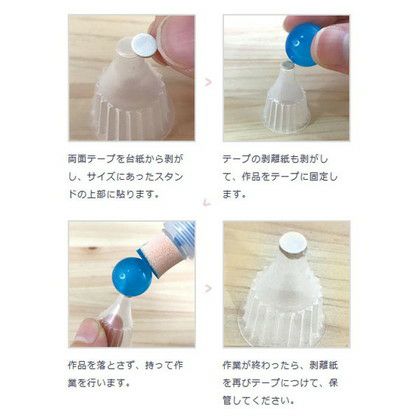 両面テープを台紙から剥がし、サイズにあったスタンドの上部に貼ります。

テープの剥離紙も剥がして、作品をテープに固定します。

作品を落とさず、持って作業を行います。

作業が終わったら、剥離紙を再びテープにつけて、保管してください。