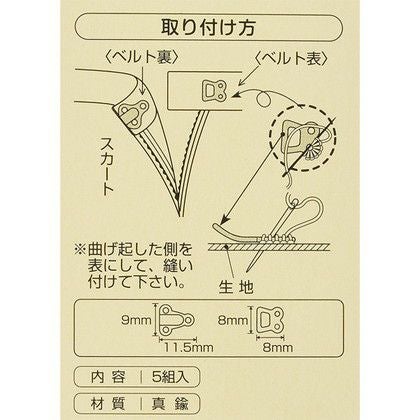 取り付け方

〈ベルト裏〉

〈ベルト表〉

スカート

※曲げ起した側を表にして、縫い付けて下さい。

生地

9mm

11.5mm

8mm

8mm

内容 | 5組入

材質 | 真鍮