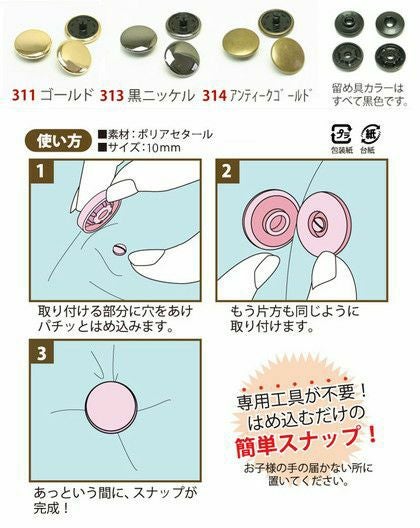 311 ゴールド 313 黒ニッケル 314 アンティークゴールド

留め具カラーはすべて黒色です。

使い方

■素材：ポリアセタール
■サイズ：10mm

プラ
包装紙

紙
台紙

1

取り付ける部分に穴をあけパチッとはめ込みます。

2

もう片方も同じように取り付けます。

3

あっという間に、スナップが完成！

専用工具が不要！
はめ込むだけの
簡単スナップ！

お子様の手の届かない所に置いてください。