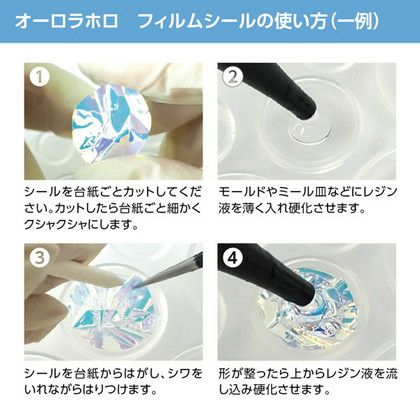 オーロラホロ　フィルムシールの使い方（一例）

1

シールを台紙ごとカットしてください。カットしたら台紙ごと細かくクシャクシャにします。

2

モールドやミール皿などにレジン液を薄く入れ硬化させます。

3

シールを台紙からはがし、シワをいれながらはりつけます。

4

形が整ったら上からレジン液を流し込み硬化させます。