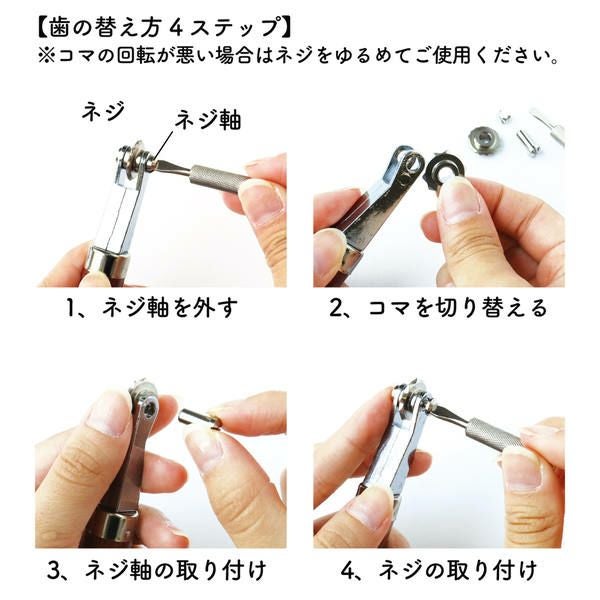 【歯の替え方４ステップ】
※コマの回転が悪い場合はネジをゆるめてご使用ください。

ネジ
ネジ軸

1、ネジ軸を外す

2、コマを切り替える

3、ネジ軸の取り付け

4、ネジの取り付け