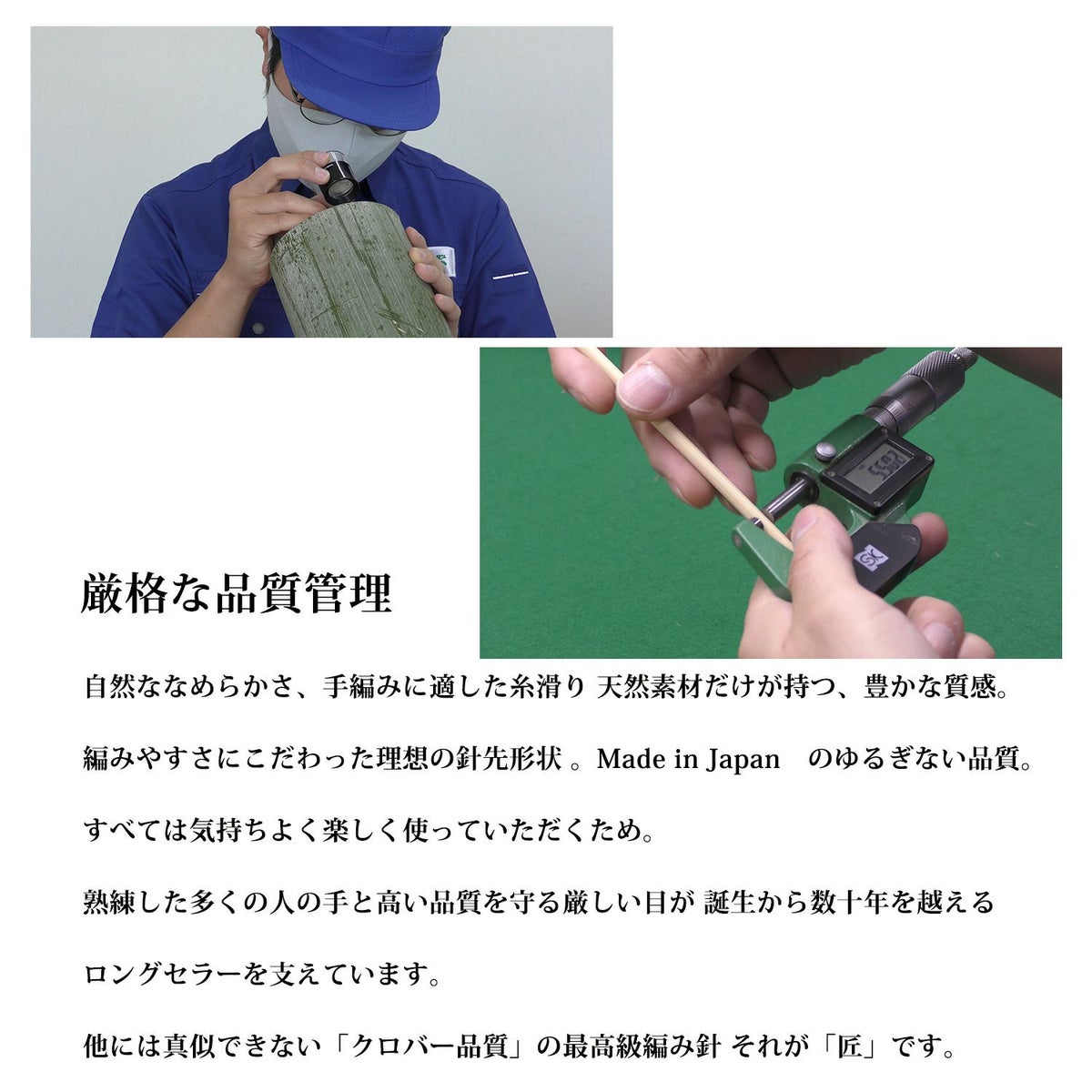 厳格な品質管理

自然ななめらかさ、手編みに適した糸滑り 天然素材だけが持つ、豊かな質感。

編みやすさにこだわった理想の針先形状 。Made in Japan　のゆるぎない品質。

すべては気持ちよく楽しく使っていただくため。

熟練した多くの人の手と高い品質を守る厳しい目が 誕生から数十年を越える

ロングセラーを支えています。

他には真似できない「クロバー品質」の最高級編み針 それが「匠」です。