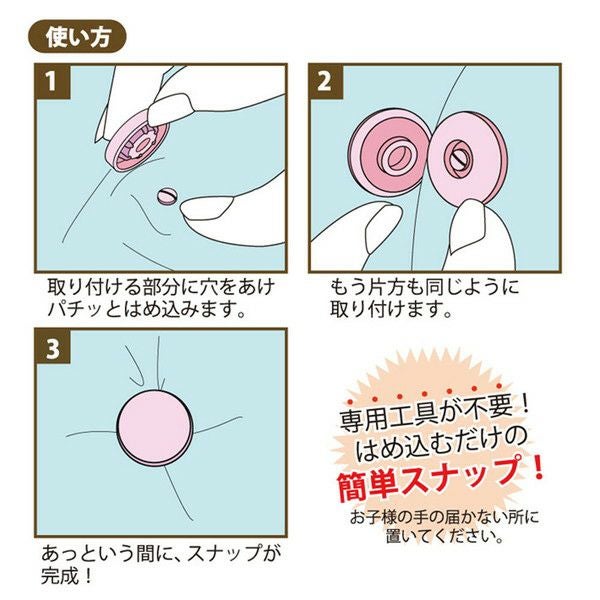 使い方

1

取り付ける部分に穴をあけパチッとはめ込みます。

2

もう片方も同じように取り付けます。

3

あっという間に、スナップが完成！

専用工具が不要！
はめ込むだけの
簡単スナップ！

お子様の手の届かない所に置いてください。