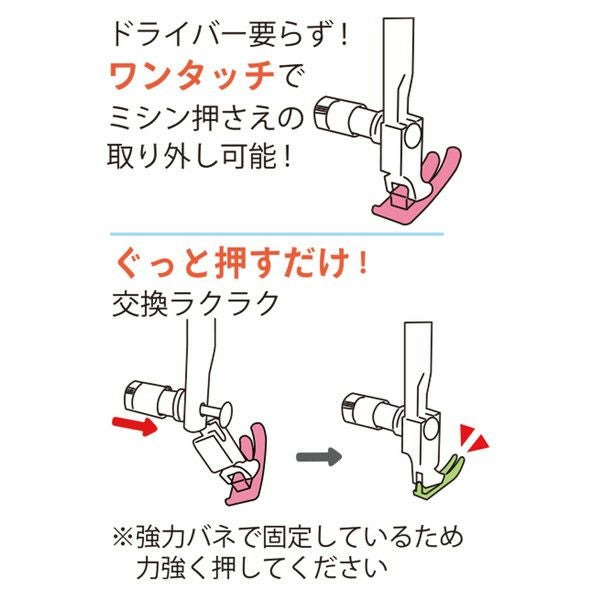 ドライバー要らず！
ワンタッチで
ミシン押さえの
取り外し可能！

ぐっと押すだけ！
交換ラクラク

※強力バネで固定しているため
力強く押してください