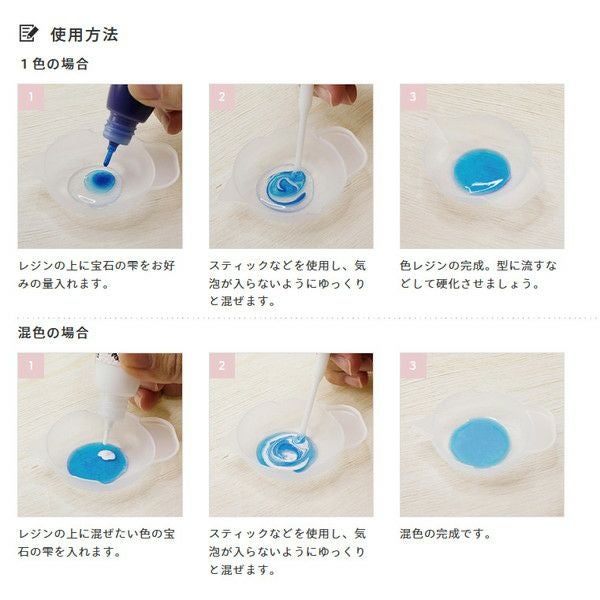 使用方法

１色の場合

1

レジンの上に宝石の雫をお好みの量入れます。

2

スティックなどを使用し、気泡が入らないようにゆっくりと混ぜます。

3

色レジンの完成。型に流すなどして硬化させましょう。

混色の場合

1

レジンの上に混ぜたい色の宝石の雫を入れます。

2

スティックなどを使用し、気泡が入らないようにゆっくりと混ぜます。

3

混色の完成です。