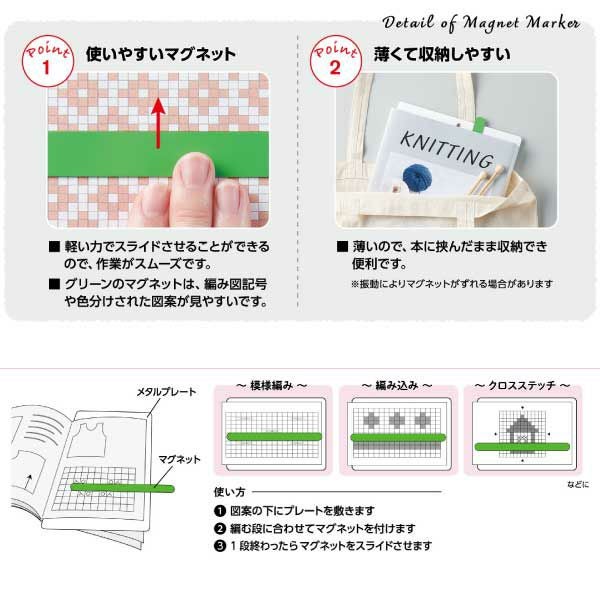 Detail of Magnet Marker

Point 1
使いやすいマグネット

■ 軽い力でスライドさせることができるので、作業がスムーズです。
■ グリーンのマグネットは、編み図記号や色分けされた図案が見やすいです。

Point 2
薄くて収納しやすい

KNITTING

■ 薄いので、本に挟んだまま収納でき便利です。
※振動によりマグネットがずれる場合があります

メタルプレート
マグネット

～ 模様編み ～
～ 編み込み ～
～ クロスステッチ ～
などに

使い方
❶ 図案の下にプレートを敷きます
❷ 編む段に合わせてマグネットを付けます
❸ 1 段終わったらマグネットをスライドさせます