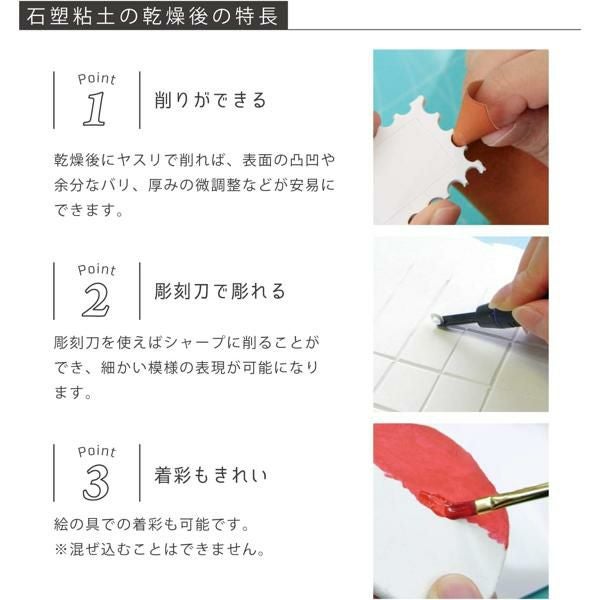 石塑粘土の乾燥後の特長

Point
1
削りができる

乾燥後にヤスリで削れば、表面の凸凹や余分なバリ、厚みの微調整などが安易にできます。

Point
2
彫刻刀で彫れる

彫刻刀を使えばシャープに削ることができ、細かい模様の表現が可能になります。

Point
3
着彩もきれい

絵の具での着彩も可能です。
※混ぜ込むことはできません。