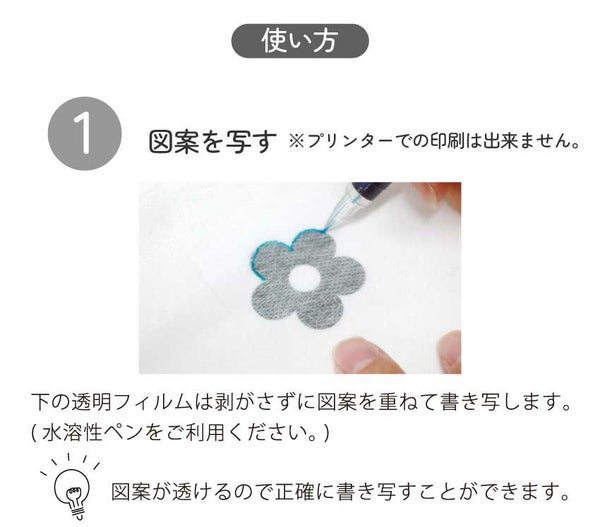 使い方

1

図案を写す ※プリンターでの印刷は出来ません。

下の透明フィルムは剥がさずに図案を重ねて書き写します。
( 水溶性ペンをご利用ください。)

図案が透けるので正確に書き写すことができます。