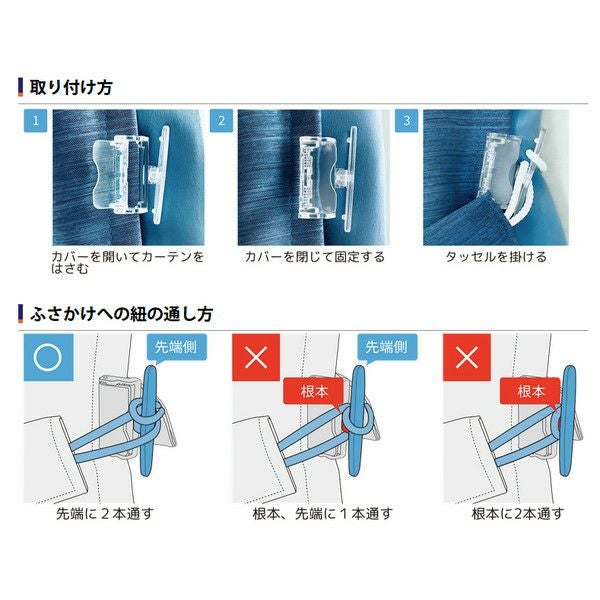 取り付け方

1

カバーを開いてカーテンをはさむ

2

カバーを閉じて固定する

3

タッセルを掛ける

ふさかけへの紐の通し方

○

先端側

先端に２本通す

×

先端側

根本

根本、先端に１本通す

×

根本

根本に2本通す