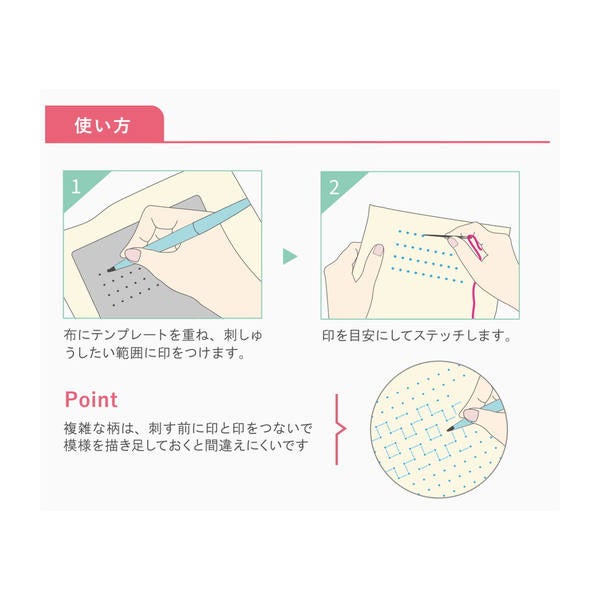 使い方

1

布にテンプレートを重ね、刺しゅうしたい範囲に印をつけます。

2

印を目安にしてステッチします。

Point

複雑な柄は、刺す前に印と印をつないで模様を描き足しておくと間違えにくいです