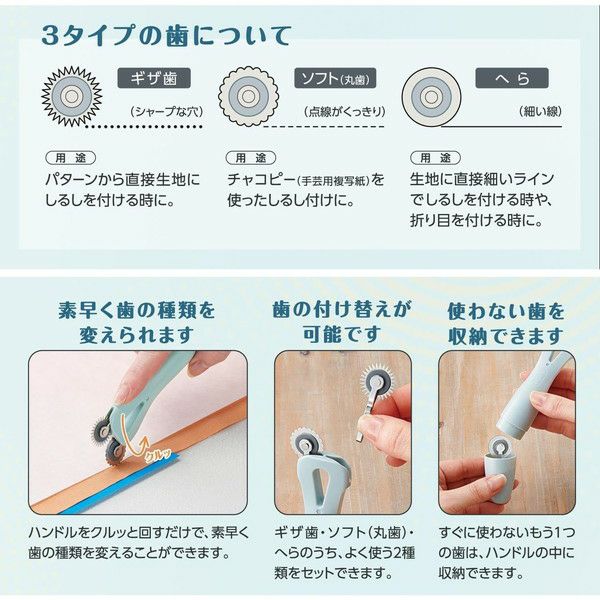 3タイプの歯について

ギザ歯

(シャープな穴)

用途

パターンから直接生地にしるしを付ける時に。

ソフト(丸歯)

(点線がくっきり)

用途

チャコピー(手芸用複写紙)を使ったしるし付けに。

へら

(細い線)

用途

生地に直接細いラインでしるしを付ける時や、折り目を付ける時に。

素早く歯の種類を変えられます

クルッ

ハンドルをクルッと回すだけで、素早く歯の種類を変えることができます。

歯の付け替えが可能です

ギザ歯・ソフト(丸歯)・へらのうち、よく使う2種類をセットできます。

使わない歯を収納できます

すぐに使わないもう1つの歯は、ハンドルの中に収納できます。