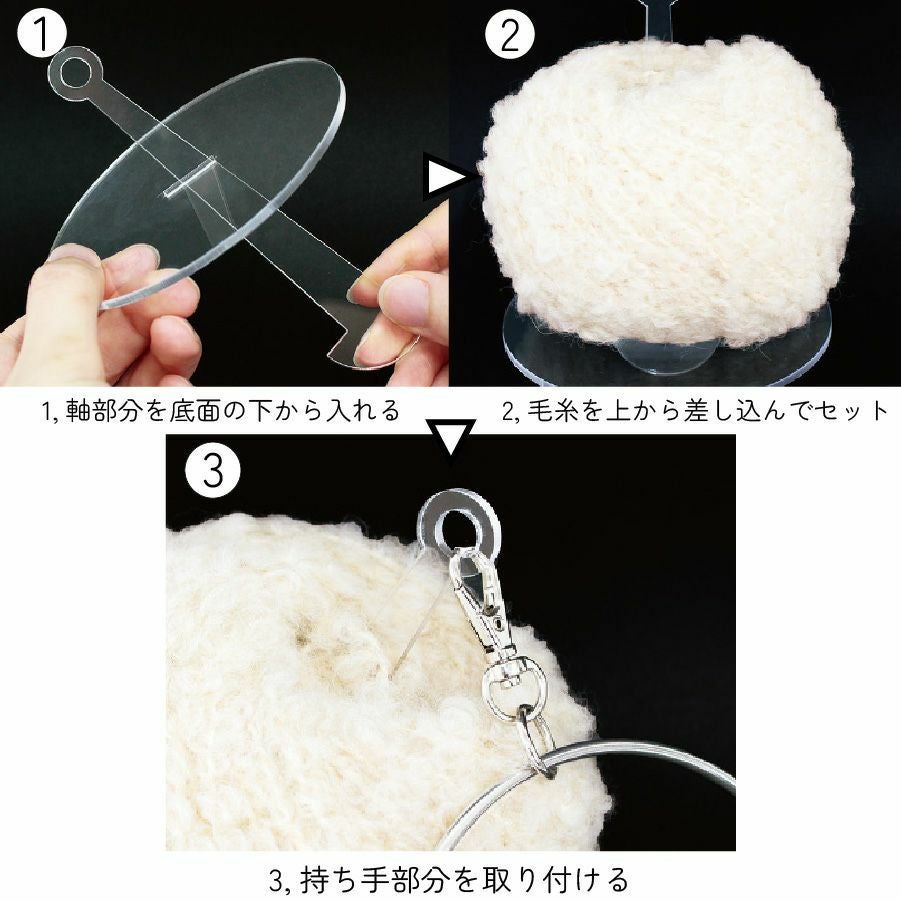 1

2

1, 軸部分を底面の下から入れる

2, 毛糸を上から差し込んでセット

3

3, 持ち手部分を取り付ける