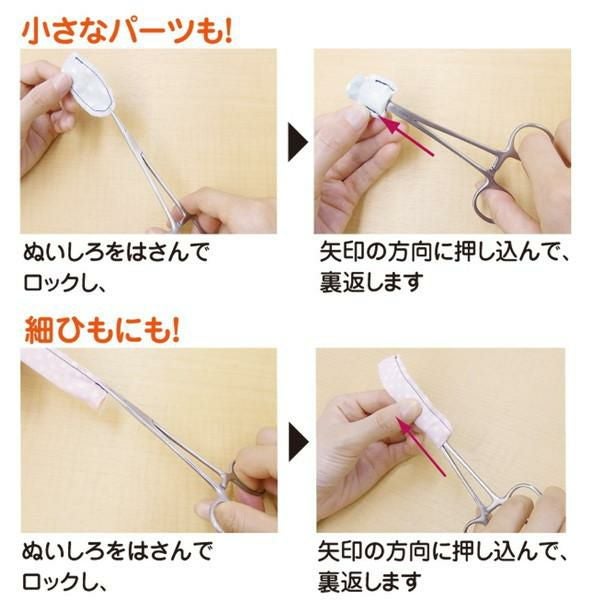 小さなパーツも!

ぬいしろをはさんでロックし、

矢印の方向に押し込んで、裏返します

細ひもにも!

ぬいしろをはさんでロックし、

矢印の方向に押し込んで、裏返します