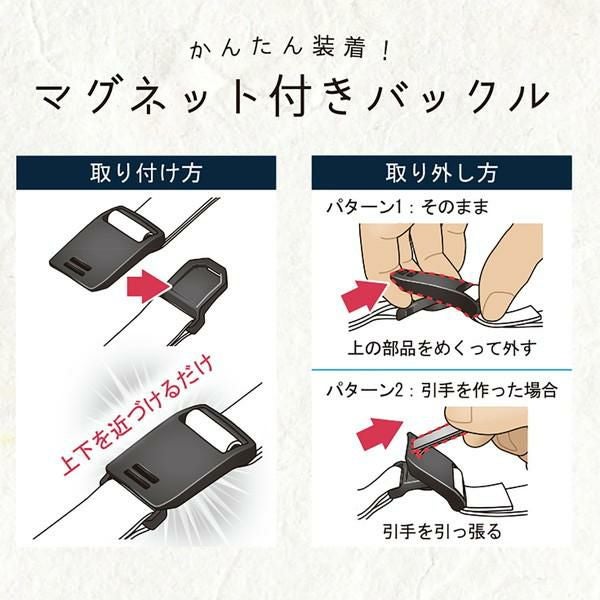 かんたん装着！
マグネット付きバックル

取り付け方

上下を近づけるだけ

取り外し方

パターン1：そのまま

上の部品をめくって外す

パターン2：引手を作った場合

引手を引っ張る