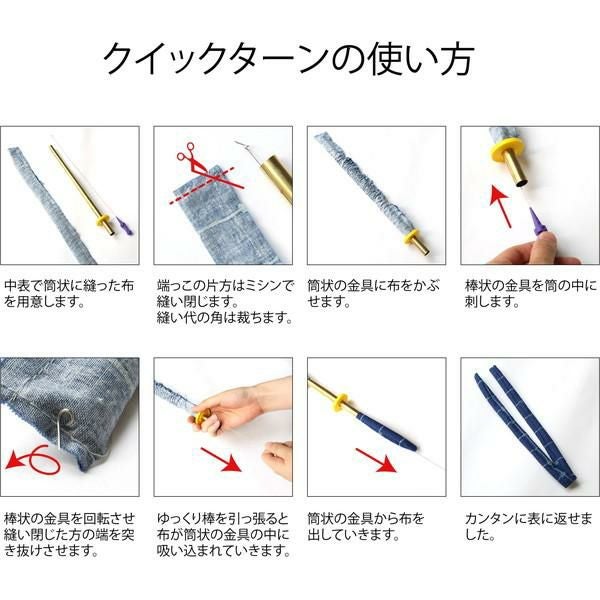 クイックターンの使い方

中表で筒状に縫った布を用意します。

端っこの片方はミシンで縫い閉じます。
縫い代の角は裁ちます。

筒状の金具に布をかぶせます。

棒状の金具を筒の中に刺します。

棒状の金具を回転させ縫い閉じた方の端を突き抜けさせます。

ゆっくり棒を引っ張ると布が筒状の金具の中に吸い込まれていきます。

筒状の金具から布を出していきます。

カンタンに表に返せました。