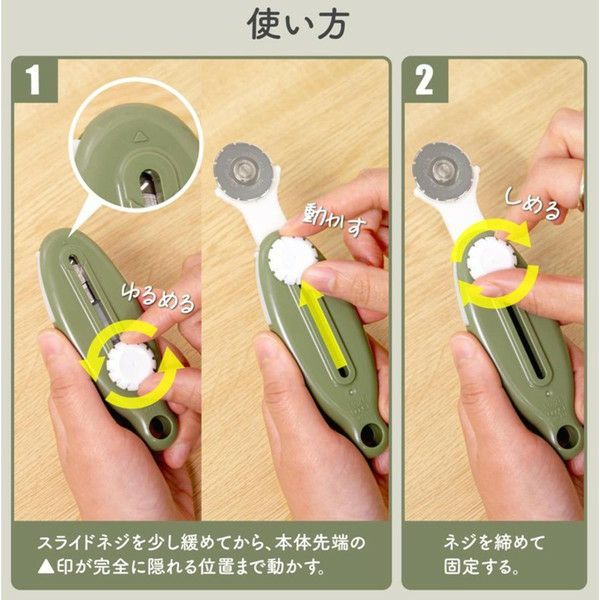 使い方

1

ゆるめる

動かす

スライドネジを少し緩めてから、本体先端の▲印が完全に隠れる位置まで動かす。

2

しめる

ネジを締めて固定する。