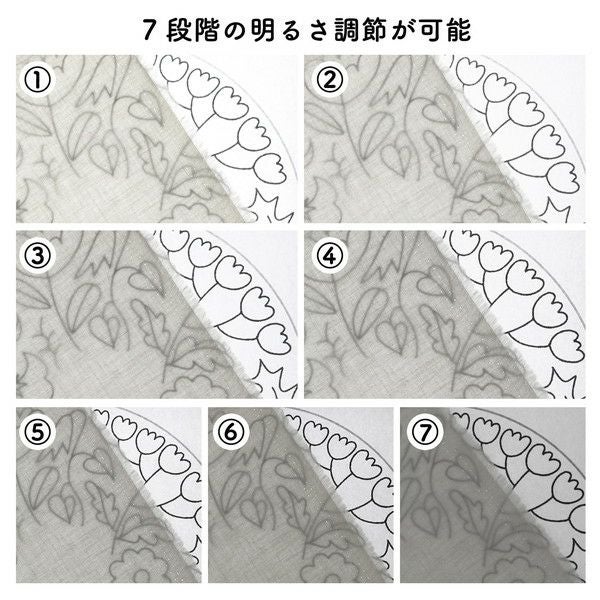 7段階の明るさ調節が可能

①

②

③

④

⑤

⑥

⑦