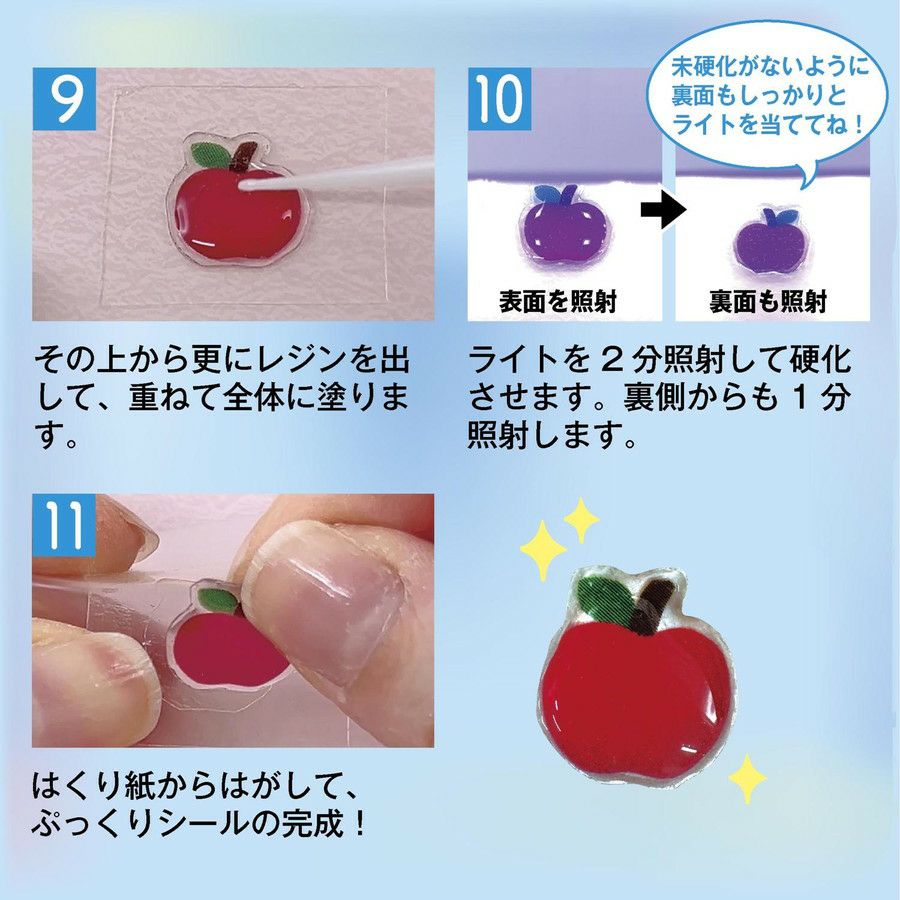 9

その上から更にレジンを出して、重ねて全体に塗ります。

10

未硬化がないように裏面もしっかりとライトを当ててね！

表面を照射

裏面も照射

ライトを２分照射して硬化させます。裏側からも１分照射します。

11

はくり紙からはがして、ぷっくりシールの完成！