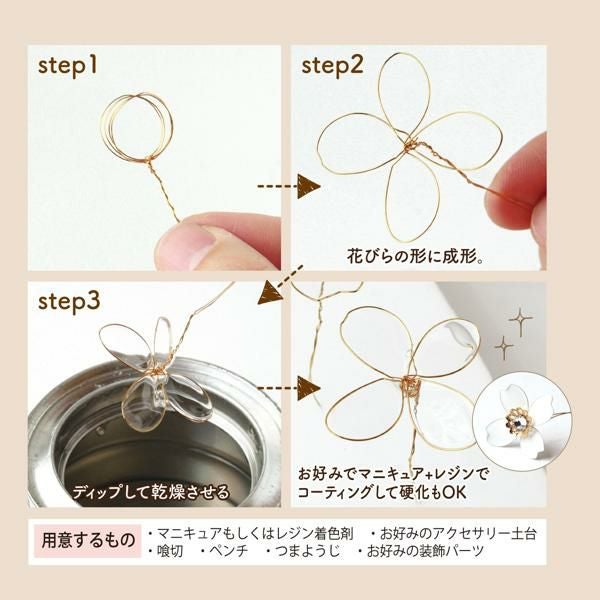 step1

step2

花びらの形に成形。

step3

ディップして乾燥させる

お好みでマニキュア+レジンでコーティングして硬化もOK

用意するもの
・マニキュアもしくはレジン着色剤　・お好みのアクセサリー土台
・喰切　・ペンチ　・つまようじ　・お好みの装飾パーツ