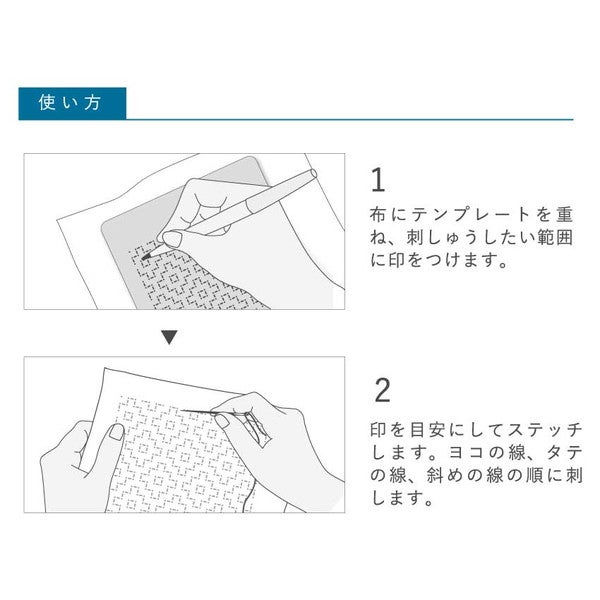 使い方

1

布にテンプレートを重ね、刺しゅうしたい範囲に印をつけます。

▼

2

印を目安にしてステッチします。ヨコの線、タテの線、斜めの線の順に刺します。