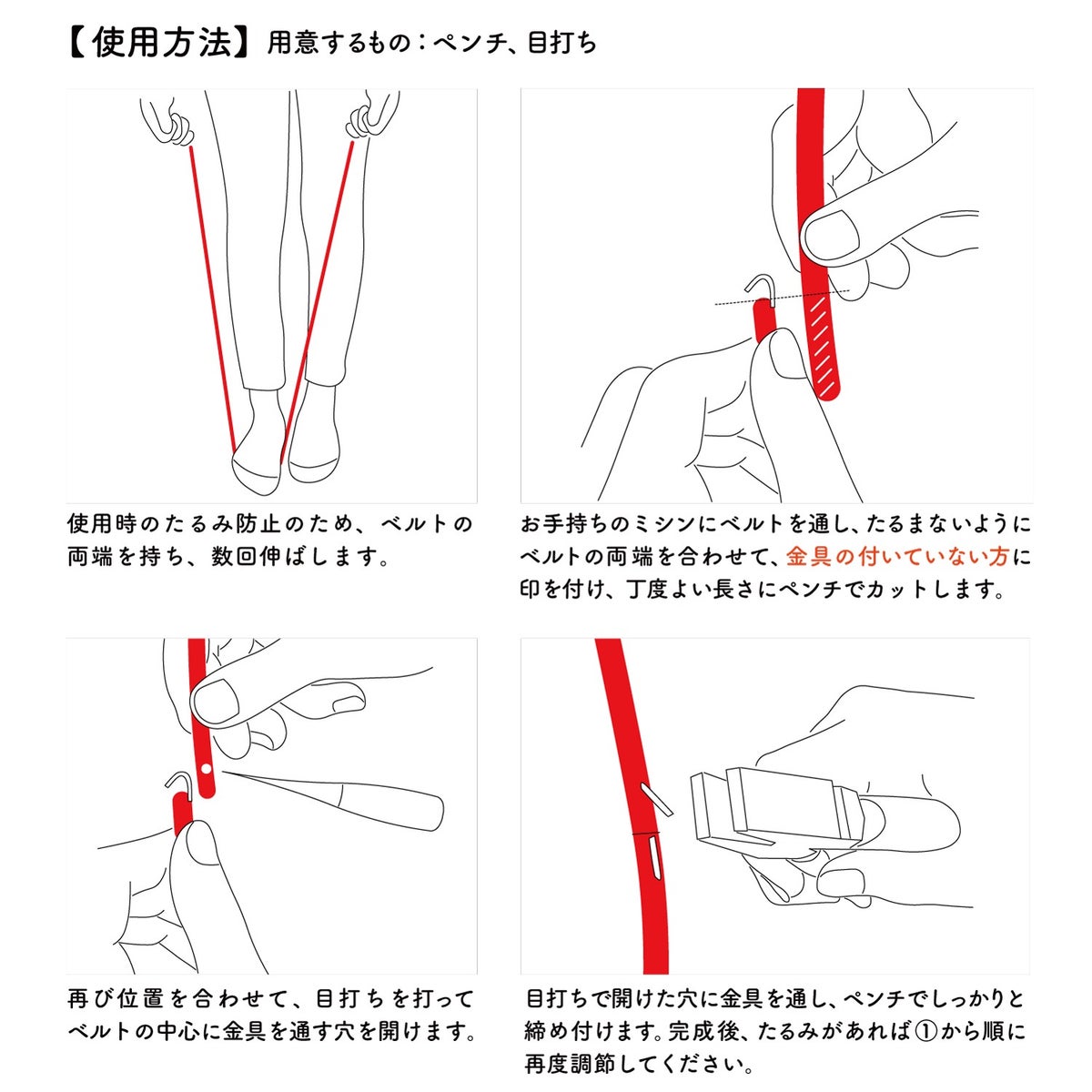 【使用方法】用意するもの：ペンチ、目打ち

使用時のたるみ防止のため、ベルトの両端を持ち、数回伸ばします。

お手持ちのミシンにベルトを通し、たるまないようにベルトの両端を合わせて、金具の付いていない方に印を付け、丁度よい長さにペンチでカットします。

再び位置を合わせて、目打ちを打ってベルトの中心に金具を通す穴を開けます。

目打ちで開けた穴に金具を通し、ペンチでしっかりと締め付けます。完成後、たるみがあれば①から順に再度調節してください。