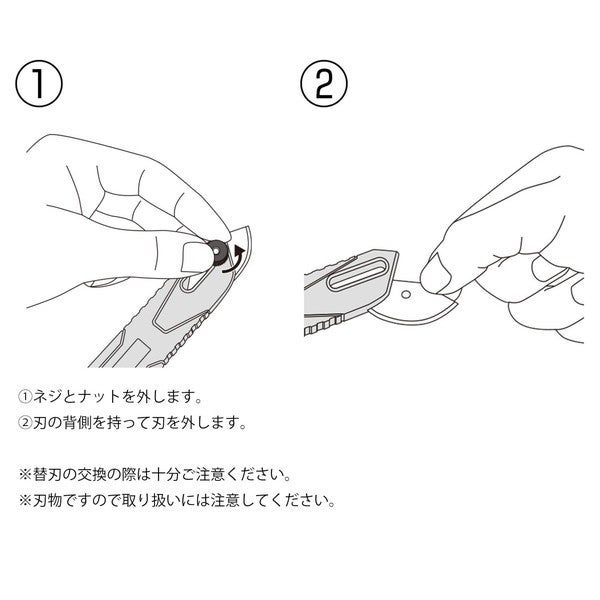 ①

②

①ネジとナットを外します。
②刃の背側を持って刃を外します。

※替刃の交換の際は十分ご注意ください。
※刃物ですので取り扱いには注意してください。